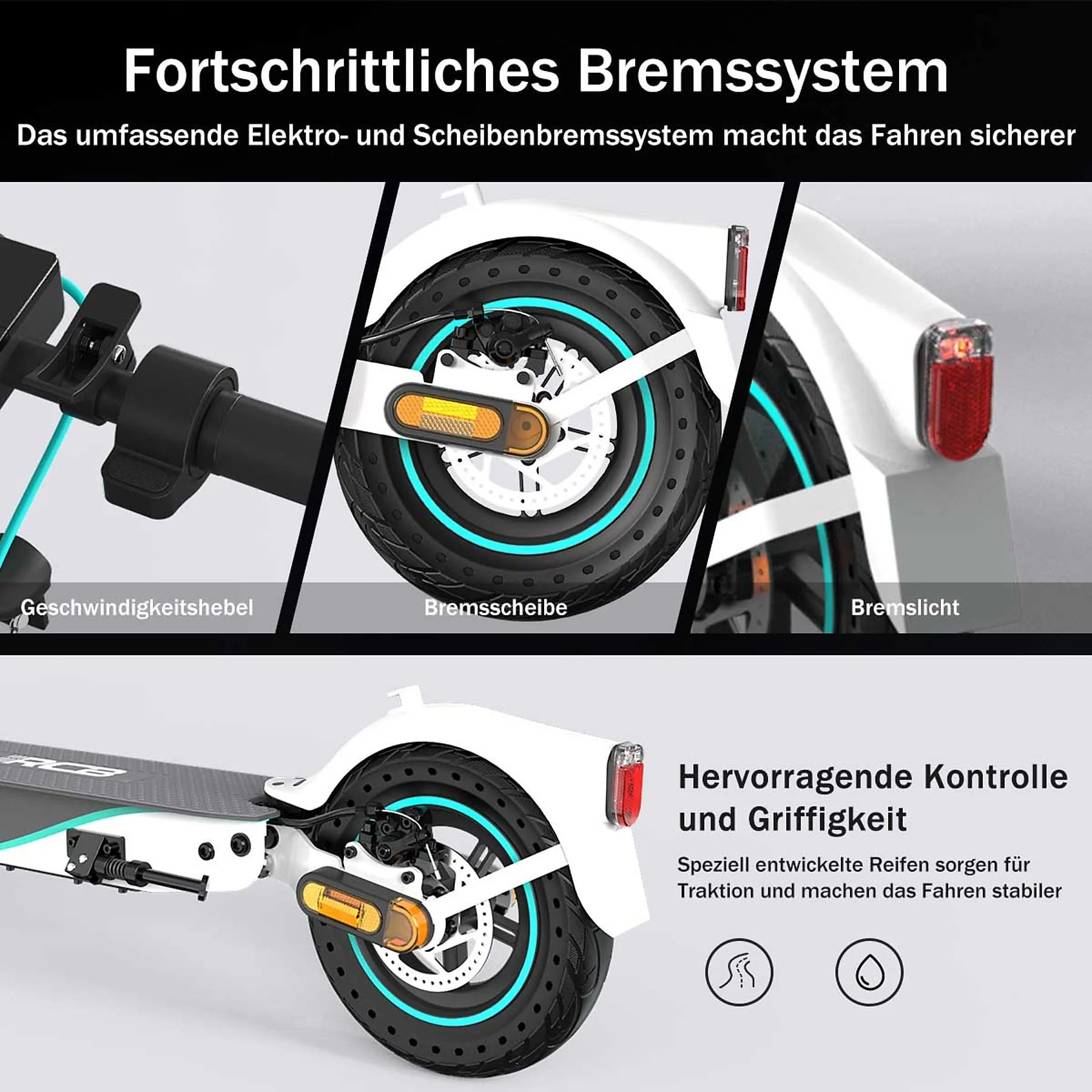 Fortschrittliches Bremssystem

Das umfassende Elektro- und Scheibenbremssystem macht das Fahren sicherer

Geschwindigkeitshebel

Bremsscheibe

Bremslicht

RCB

Hervorragende Kontrolle und Griffigkeit

Speziell entwickelte Reifen sorgen für Traktion und machen das Fahren stabiler